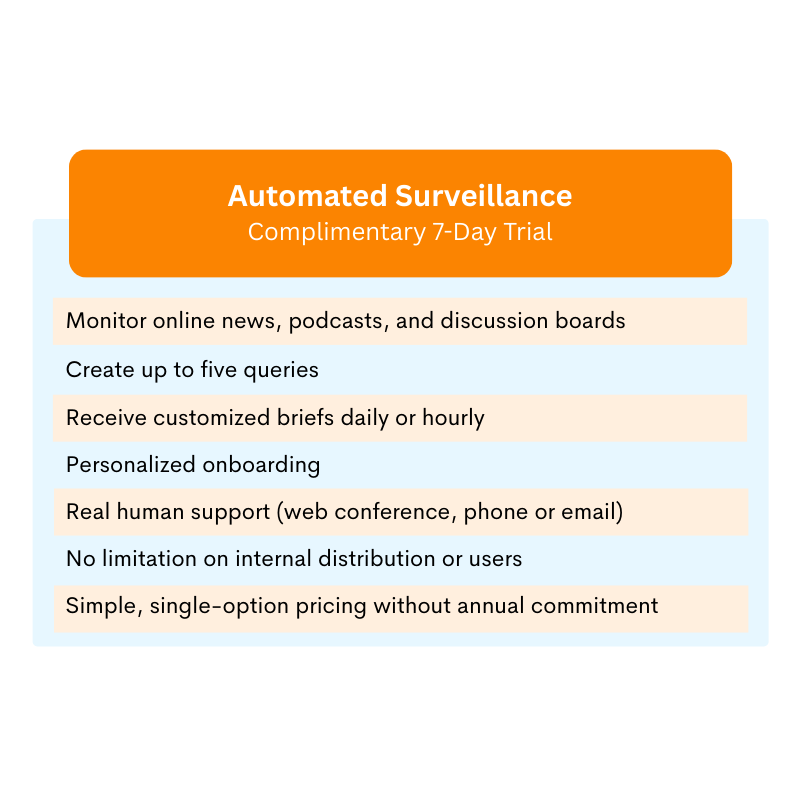 Automated Surveillance
Complimentary 7-Day Trial

Monitor online news, podcasts, and discussion boards

Create up to five queries

Receive customized briefs daily or hourly

Personalized onboarding

Real human support (web conference, phone or email)

No limitation on internal distribution or users

Simple, single-option pricing without annual commitment